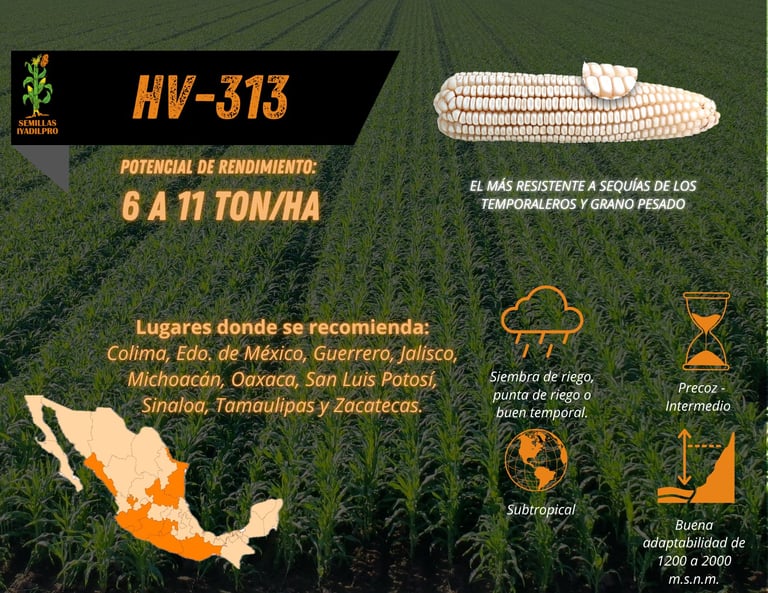 SEMILLAS IYADILPRO

HV-313

POTENCIAL DE RENDIMIENTO:

6 A 11 TON/HA

EL MÁS RESISTENTE A SEQUÍAS DE LOS TEMPORALEROS Y GRANO PESADO

Lugares donde se recomienda:
Colima, Edo. de México, Guerrero, Jalisco, Michoacán, Oaxaca, San Luis Potosí, Sinaloa, Tamaulipas y Zacatecas.

Siembra de riego, punta de riego o buen temporal.

Precoz - Intermedio

Subtropical

Buena adaptabilidad de 1200 a 2000 m.s.n.m.