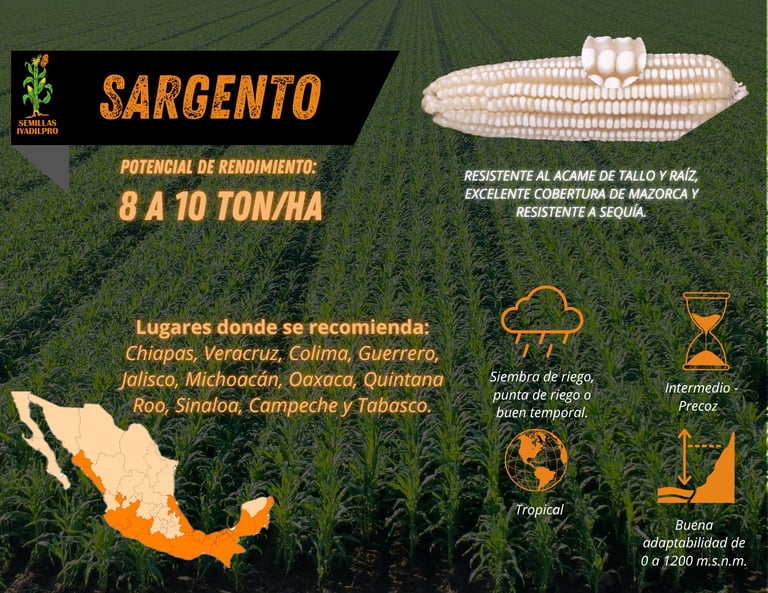 SEMILLAS IYADILPRO

SARGENTO

POTENCIAL DE RENDIMIENTO:
8 A 10 TON/HA

RESISTENTE AL ACAME DE TALLO Y RAÍZ, EXCELENTE COBERTURA DE MAZORCA Y RESISTENTE A SEQUÍA.

Lugares donde se recomienda:
Chiapas, Veracruz, Colima, Guerrero, Jalisco, Michoacán, Oaxaca, Quintana Roo, Sinaloa, Campeche y Tabasco.

Siembra de riego, punta de riego o buen temporal.

Intermedio - Precoz

Tropical

Buena adaptabilidad de 0 a 1200 m.s.n.m.